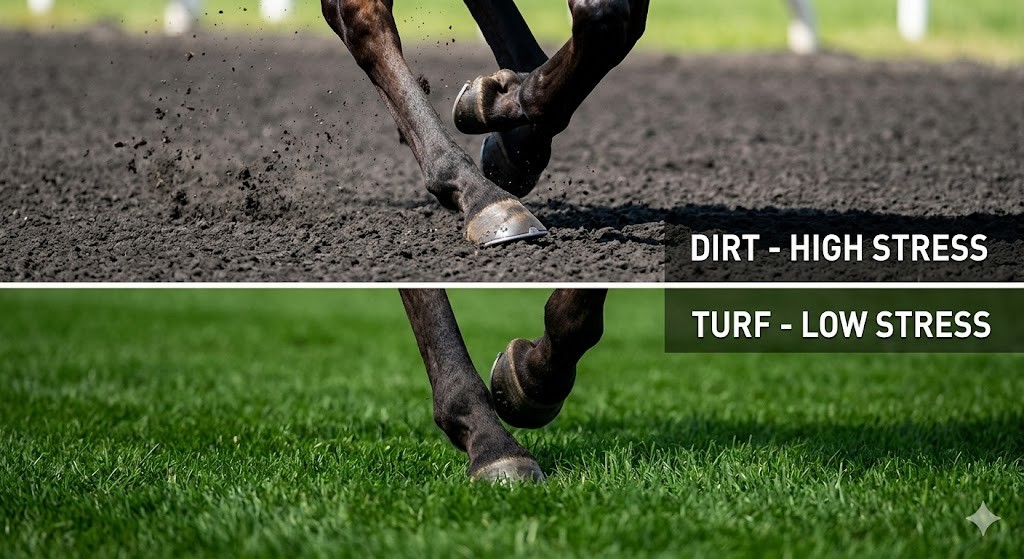 DIRT - HIGH STRESS

TURF - LOW STRESS