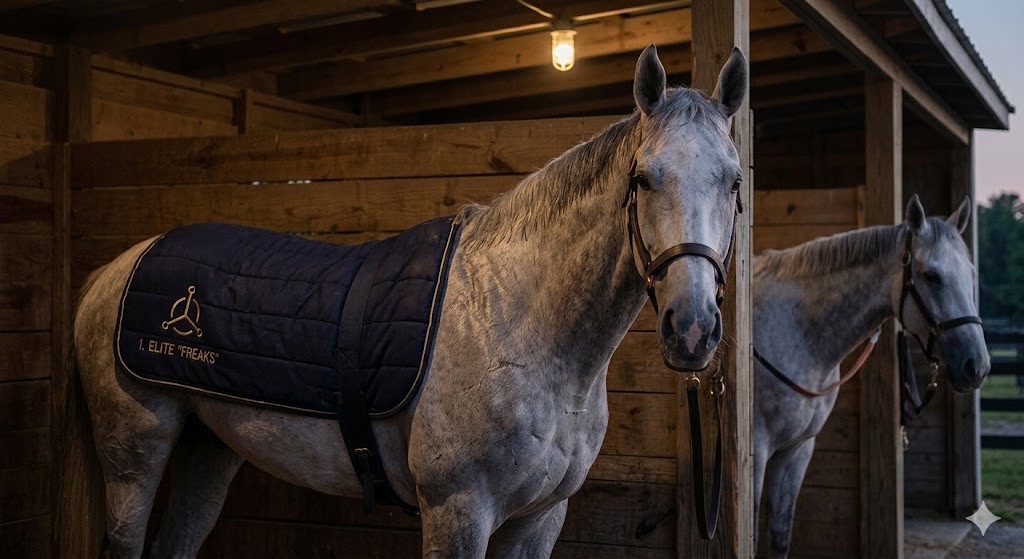 1. ELITE "FREAKS"