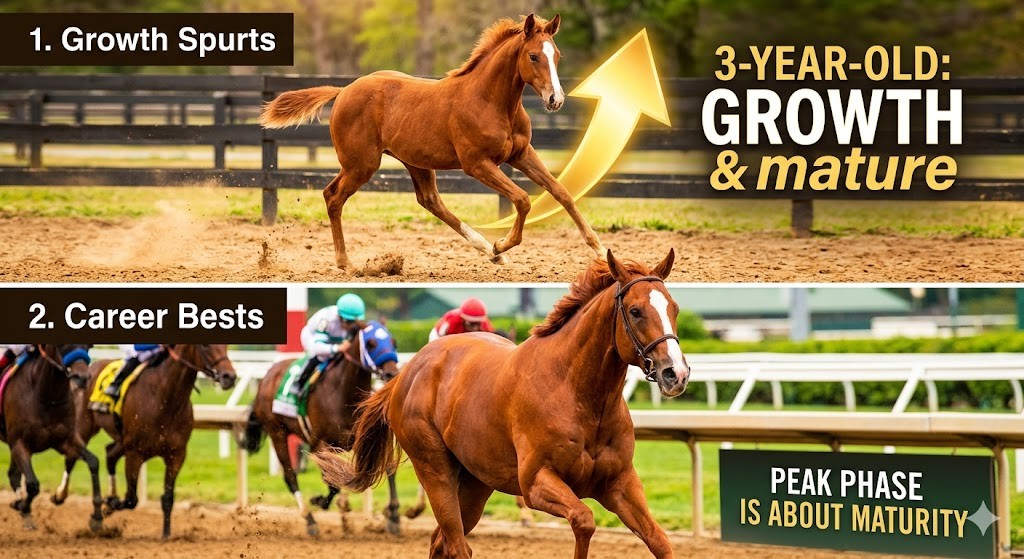 1. Growth Spurts

3-YEAR-OLD: GROWTH & mature

2. Career Bests

PEAK PHASE IS ABOUT MATURITY