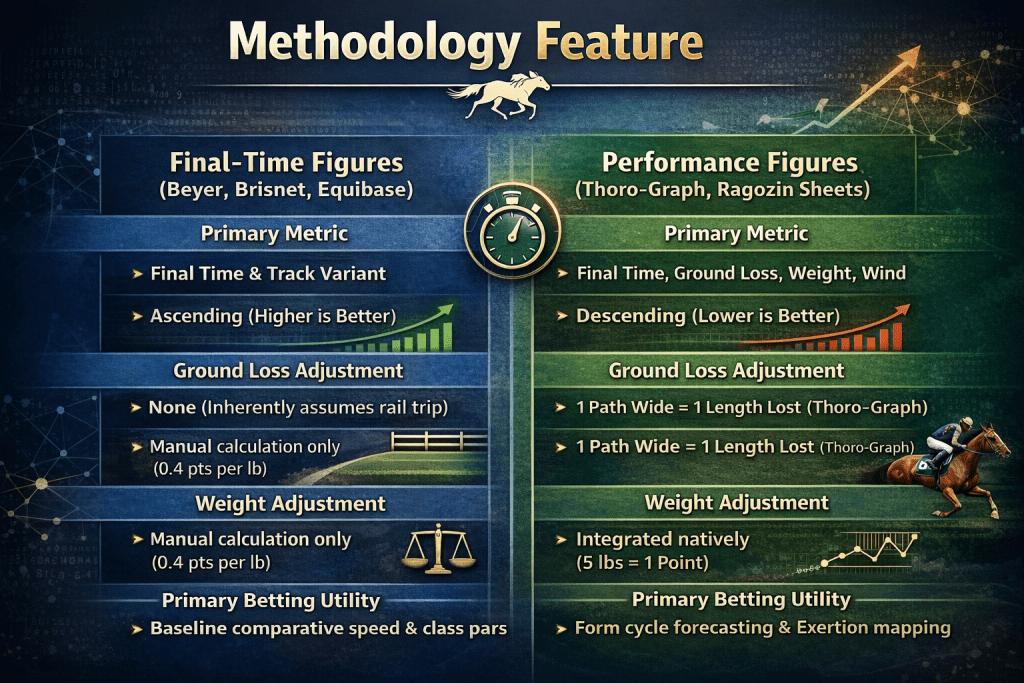 Methodology Feature

Final-Time Figures
(Beyer, Brisnet, Equibase)

Primary Metric

➤ Final Time & Track Variant

➤ Ascending (Higher is Better)

Ground Loss Adjustment

➤ None (Inherently assumes rail trip)

➤ Manual calculation only (0.4 pts per lb)

Weight Adjustment

➤ Manual calculation only (0.4 pts per lb)

Primary Betting Utility

➤ Baseline comparative speed & class pars

Performance Figures
(Thoro-Graph, Ragozin Sheets)

Primary Metric

➤ Final Time, Ground Loss, Weight, Wind

➤ Descending (Lower is Better)

Ground Loss Adjustment

➤ 1 Path Wide = 1 Length Lost (Thoro-Graph)

➤ 1 Path Wide = 1 Length Lost (Thoro-Graph)

Weight Adjustment

➤ Integrated natively (5 lbs = 1 Point)

Primary Betting Utility

➤ Form cycle forecasting & Exertion mapping